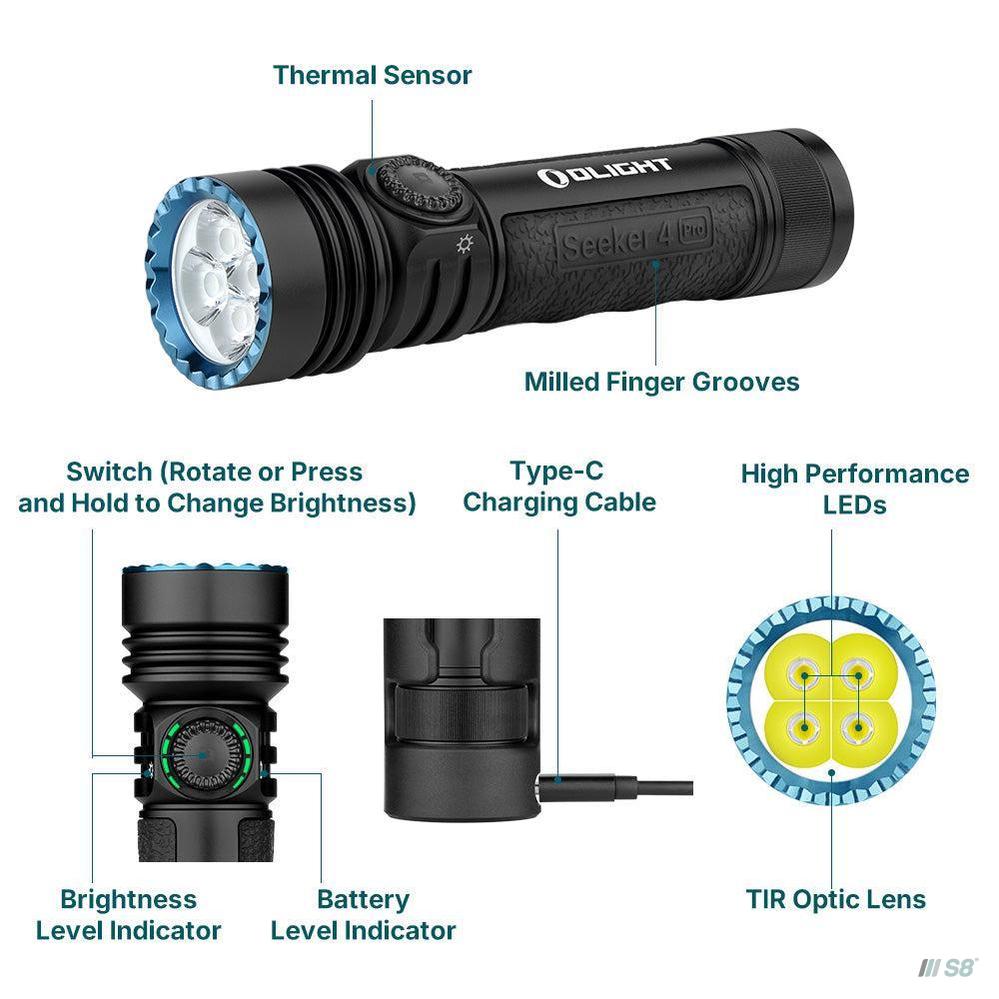 Thermal Sensor

OLIGHT

Seeker 4 Pro

Milled Finger Grooves

Switch (Rotate or Press and Hold to Change Brightness)

Type-C Charging Cable

High Performance LEDs

Brightness Level Indicator

Battery Level Indicator

TIR Optic Lens

S8